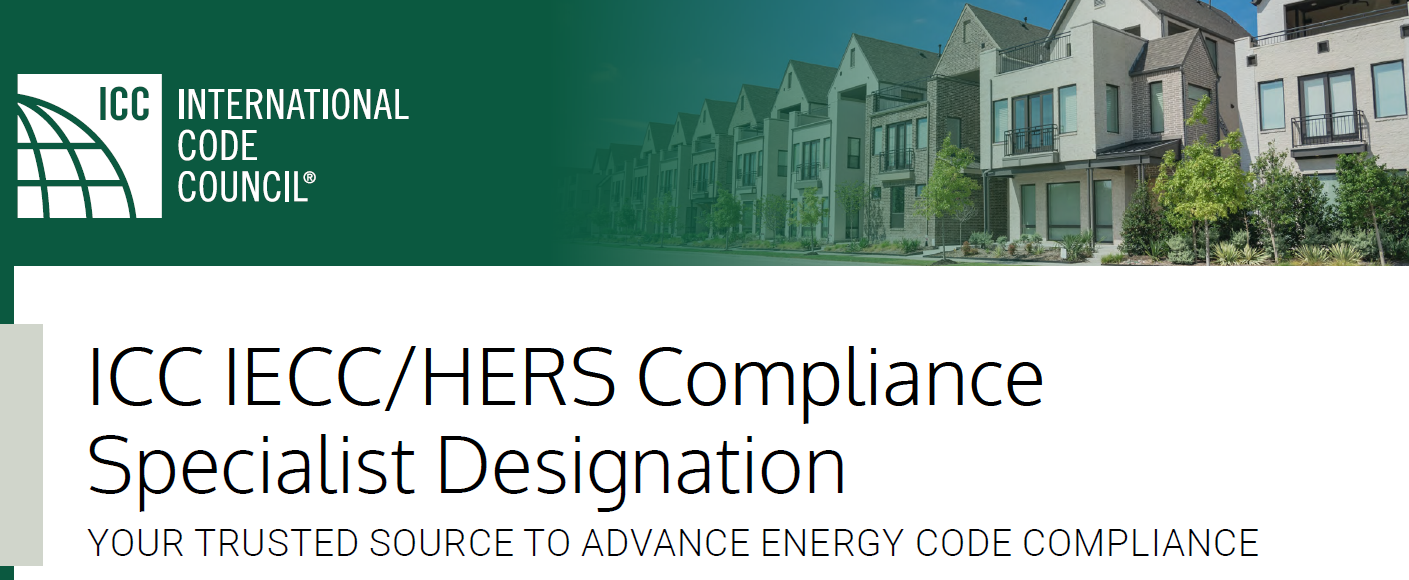 ICC INTERNATIONAL CODE COUNCIL®

ICC IECC/HERS Compliance Specialist Designation

YOUR TRUSTED SOURCE TO ADVANCE ENERGY CODE COMPLIANCE