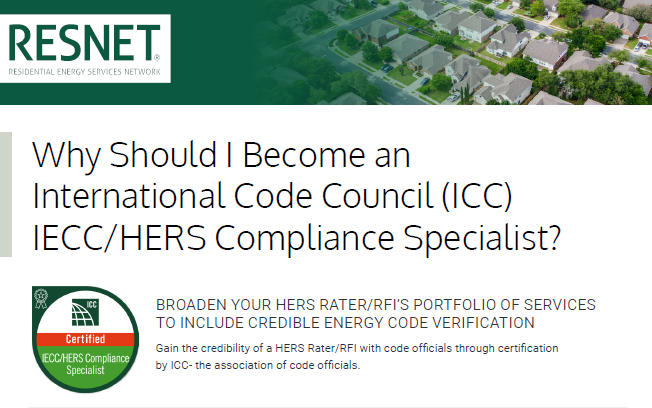 RESNET®
RESIDENTIAL ENERGY SERVICES NETWORK

Why Should I Become an International Code Council (ICC) IECC/HERS Compliance Specialist?

ICC
Certified
IECC/HERS Compliance Specialist

BROADEN YOUR HERS RATER/RFI'S PORTFOLIO OF SERVICES TO INCLUDE CREDIBLE ENERGY CODE VERIFICATION

Gain the credibility of a HERS Rater/RFI with code officials through certification by ICC- the association of code officials.