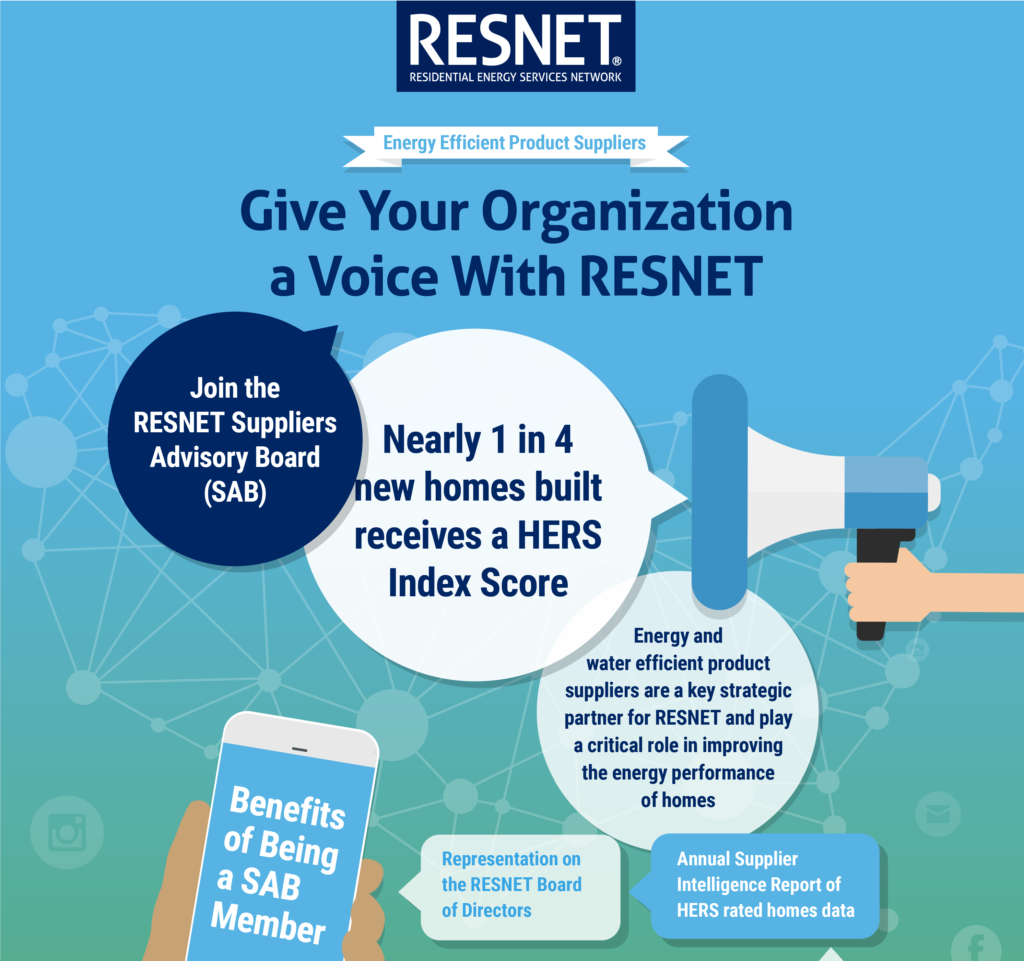 RESNET®
RESIDENTIAL ENERGY SERVICES NETWORK

Energy Efficient Product Suppliers

Give Your Organization a Voice With RESNET

Join the RESNET Suppliers Advisory Board (SAB)

Nearly 1 in 4 new homes built receives a HERS Index Score

Energy and water efficient product suppliers are a key strategic partner for RESNET and play a critical role in improving the energy performance of homes

Benefits of Being a SAB Member

Representation on the RESNET Board of Directors

Annual Supplier Intelligence Report of HERS rated homes data