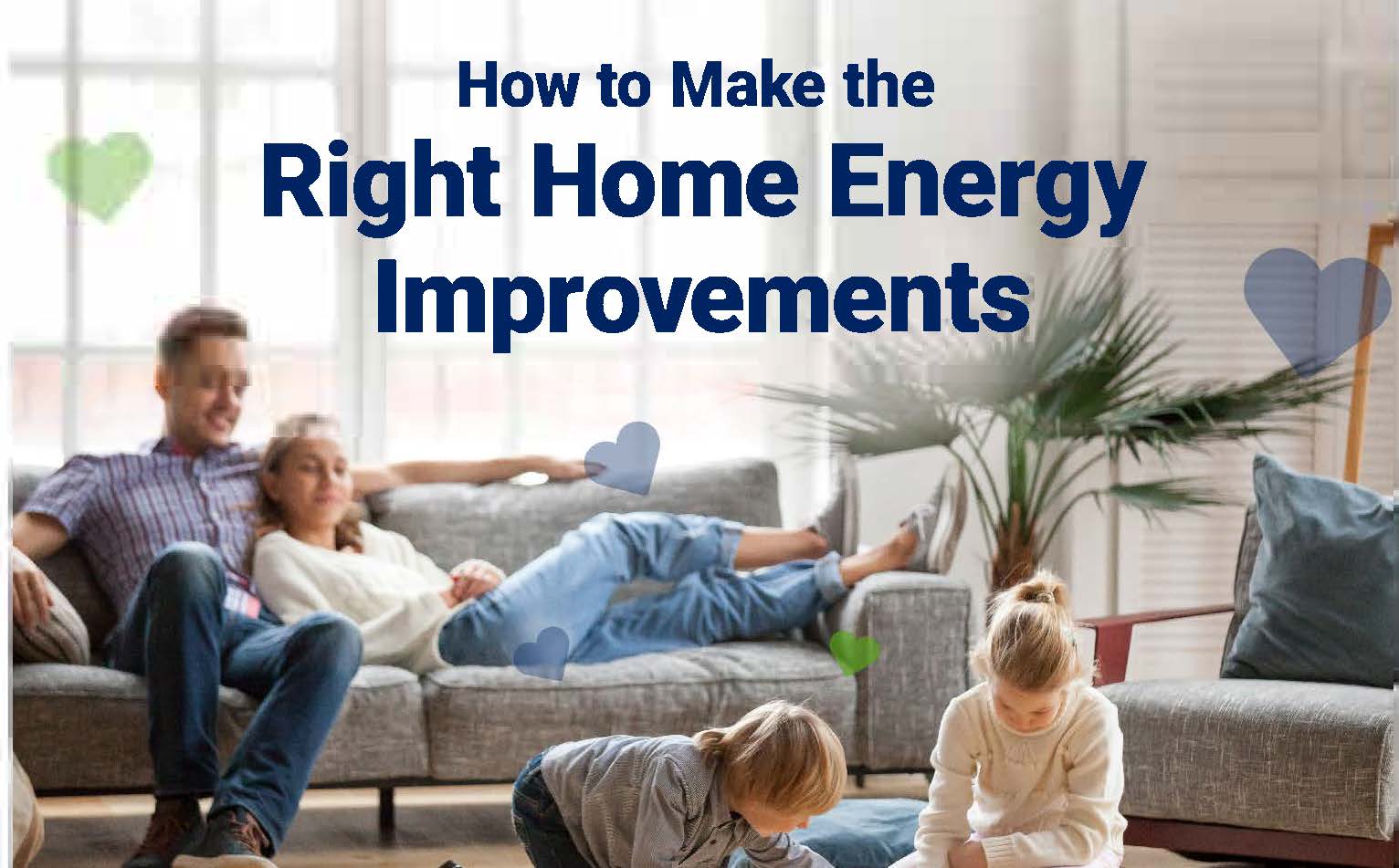 How to Make the
Right Home Energy
Improvements