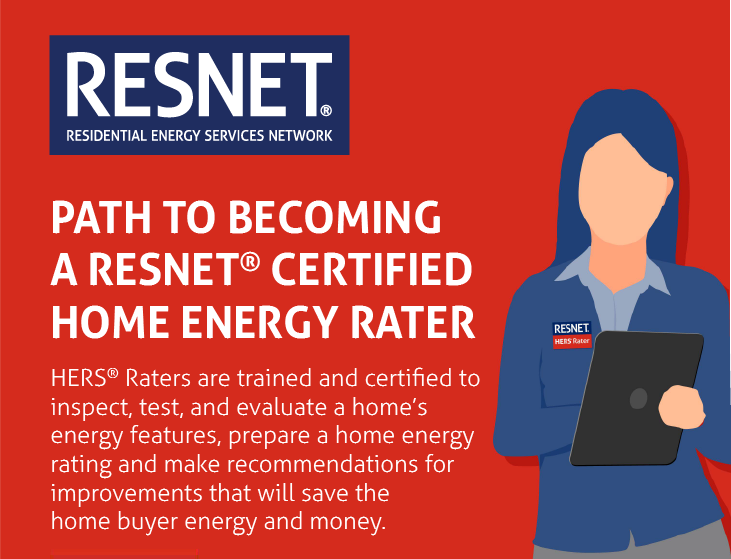 RESNET®
RESIDENTIAL ENERGY SERVICES NETWORK

PATH TO BECOMING A RESNET® CERTIFIED HOME ENERGY RATER

HERS® Raters are trained and certified to inspect, test, and evaluate a home's energy features, prepare a home energy rating and make recommendations for improvements that will save the home buyer energy and money.

RESNET
HERS Rater