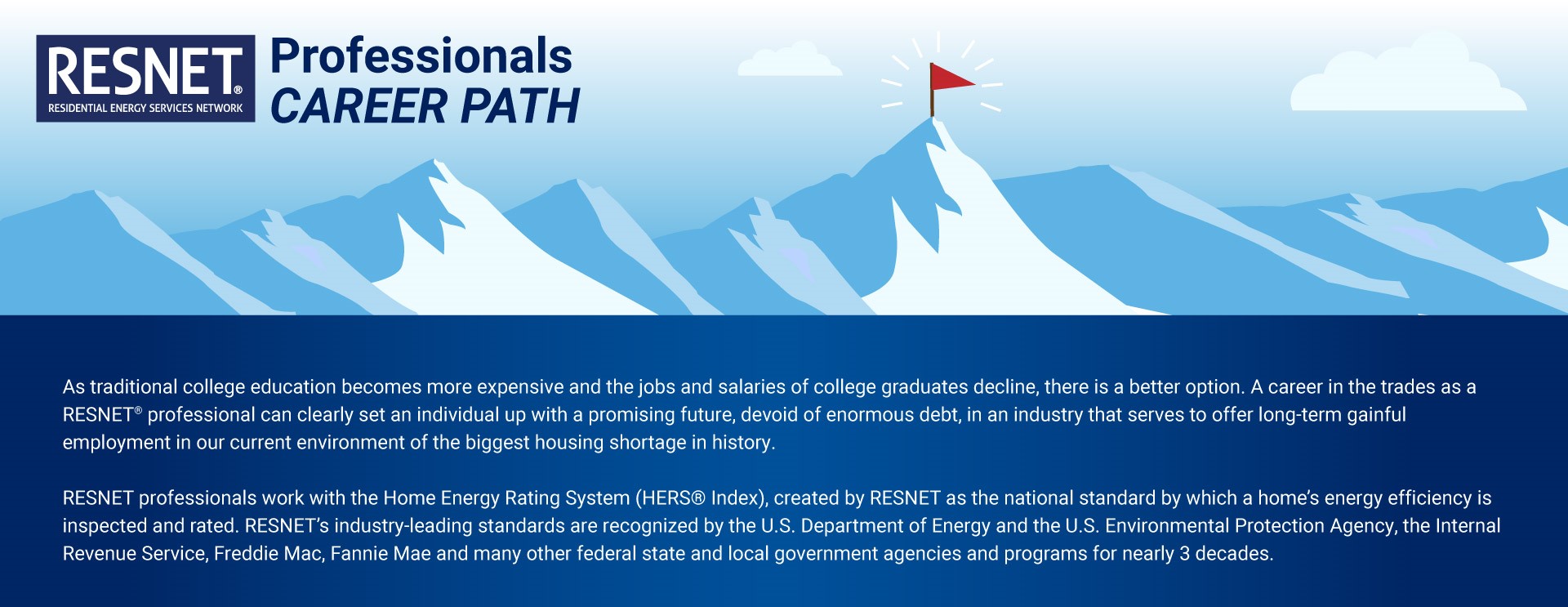 RESNET®
RESIDENTIAL ENERGY SERVICES NETWORK

Professionals
CAREER PATH

As traditional college education becomes more expensive and the jobs and salaries of college graduates decline, there is a better option. A career in the trades as a RESNET® professional can clearly set an individual up with a promising future, devoid of enormous debt, in an industry that serves to offer long-term gainful employment in our current environment of the biggest housing shortage in history.

RESNET professionals work with the Home Energy Rating System (HERS® Index), created by RESNET as the national standard by which a home's energy efficiency is inspected and rated. RESNET's industry-leading standards are recognized by the U.S. Department of Energy and the U.S. Environmental Protection Agency, the Internal Revenue Service, Freddie Mac, Fannie Mae and many other federal state and local government agencies and programs for nearly 3 decades.