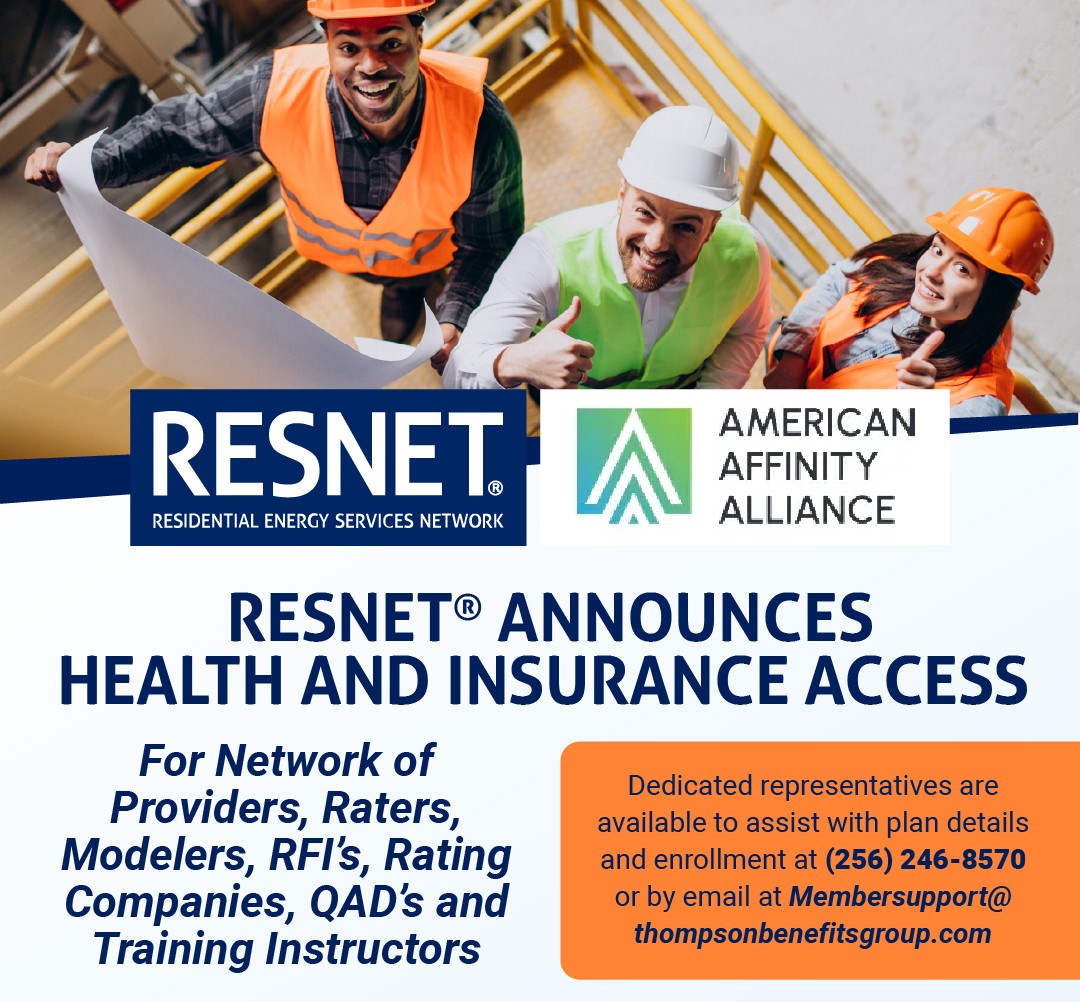 RESNET®
RESIDENTIAL ENERGY SERVICES NETWORK

AMERICAN AFFINITY ALLIANCE

RESNET® ANNOUNCES HEALTH AND INSURANCE ACCESS

For Network of Providers, Raters, Modelers, RFI's, Rating Companies, QAD's and Training Instructors

Dedicated representatives are available to assist with plan details and enrollment at (256) 246-8570 or by email at Membersupport@thompsonbenefitsgroup.com