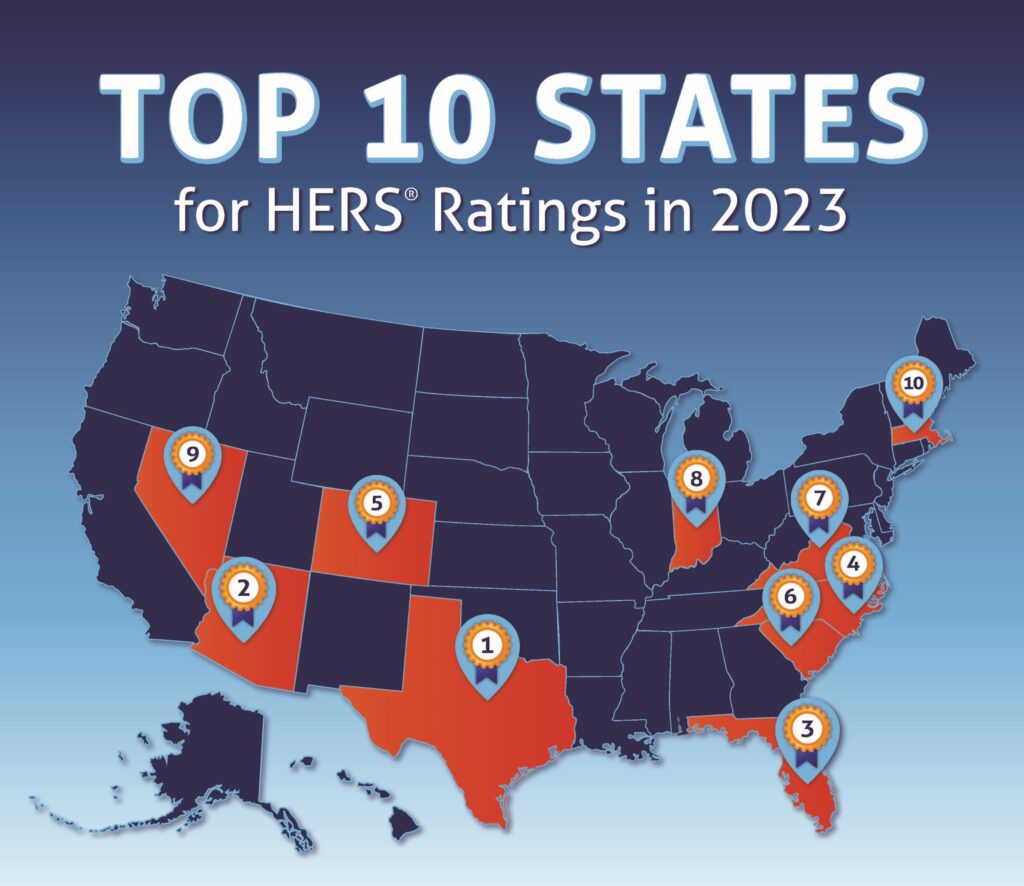 TOP 10 STATES
for HERS® Ratings in 2023

10
9
8
7
5
4
2
6
1
3